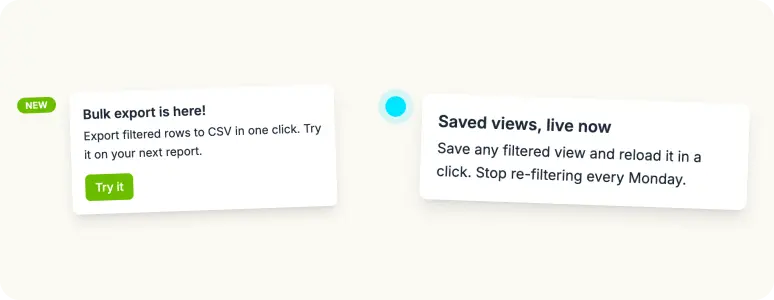 NEW

Bulk export is here!

Export filtered rows to CSV in one click. Try it on your next report.

Try it

Saved views, live now

Save any filtered view and reload it in a click. Stop re-filtering every Monday.